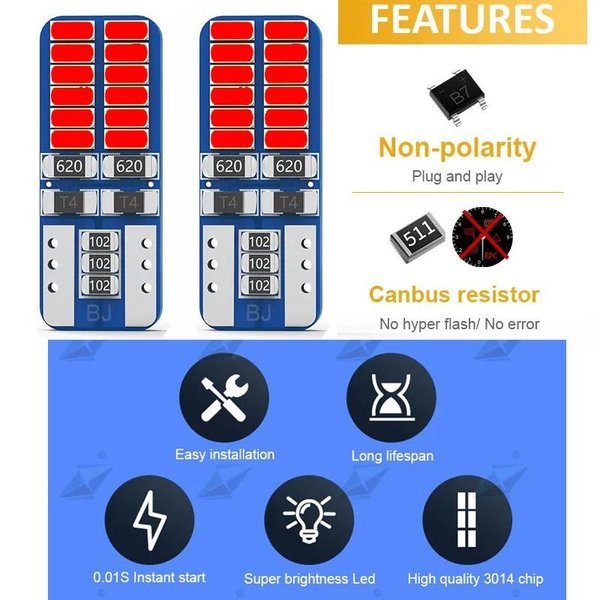 620 620
T4 T4
102
102
102
BJ

620 620
T4 T4
102
102
102
BJ

FEATURES

B7

Non-polarity
Plug and play

511

EPC

Canbus resistor
No hyper flash/ No error

Easy installation

Long lifespan

0.01S Instant start

Super brightness Led

High quality 3014 chip