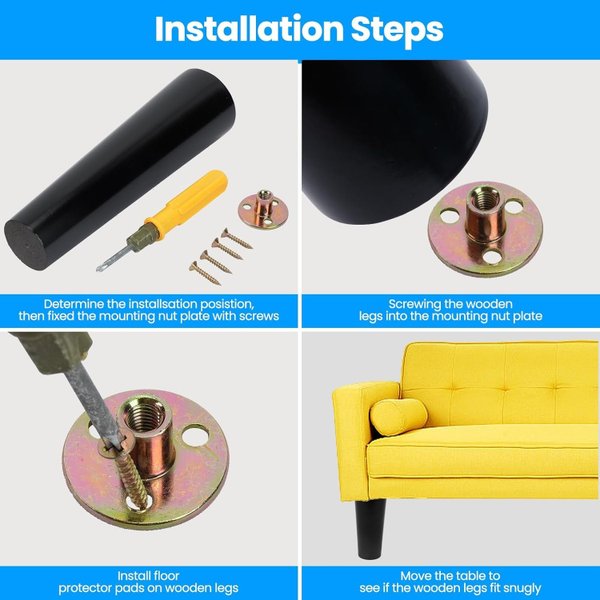 Installation Steps

Determine the installsation posistion, then fixed the mounting nut plate with screws

Screwing the wooden legs into the mounting nut plate

Install floor protector pads on wooden legs

Move the table to see if the wooden legs fit snugly