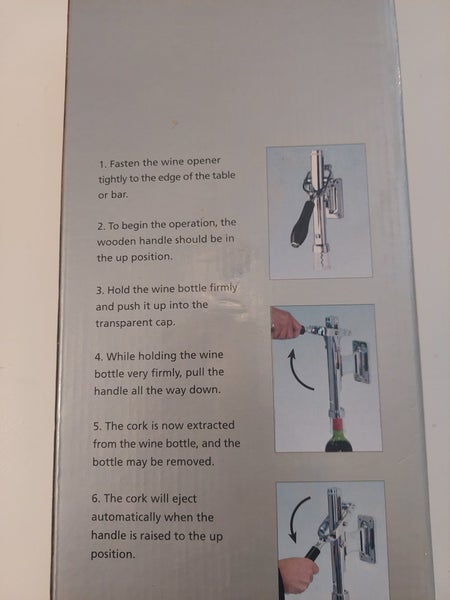 1. Fasten the wine opener tightly to the edge of the table or bar.

2. To begin the operation, the wooden handle should be in the up position.

3. Hold the wine bottle firmly and push it up into the transparent cap.

4. While holding the wine bottle very firmly, pull the handle all the way down.

5. The cork is now extracted from the wine bottle, and the bottle may be removed.

6. The cork will eject automatically when the handle is raised to the up position.