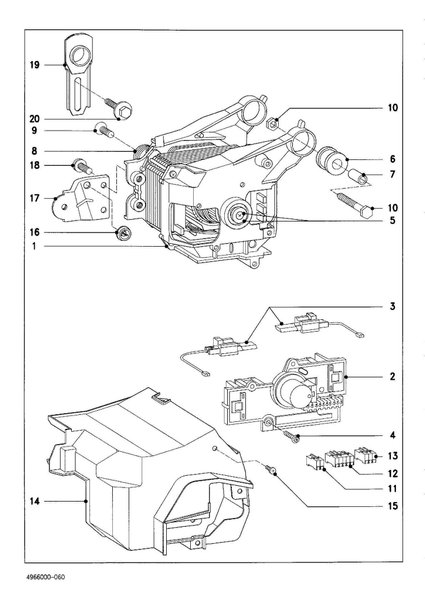 19
20
9
8
18
17
16
1
10
6
7
10
5
3
2
4
13
12
11
15
14
4966000-060