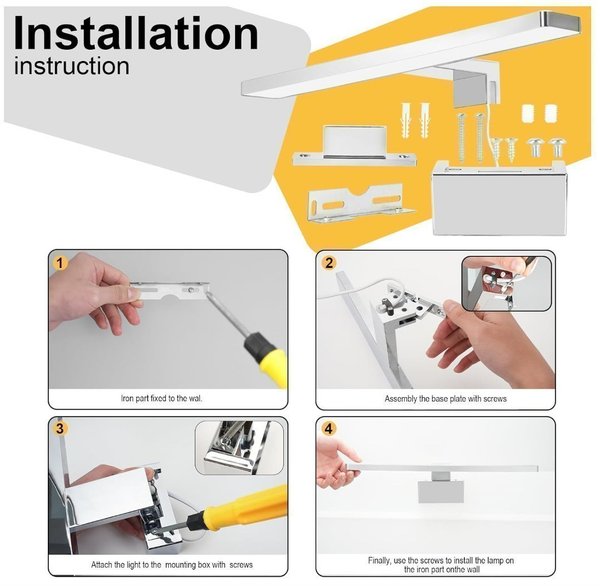 Installation
instruction

1
Iron part fixed to the wal.

2
Assembly the base plate with screws

3
Attach the light to the mounting box with screws

4
Finally, use the screws to install the lamp on the iron part onthe wall