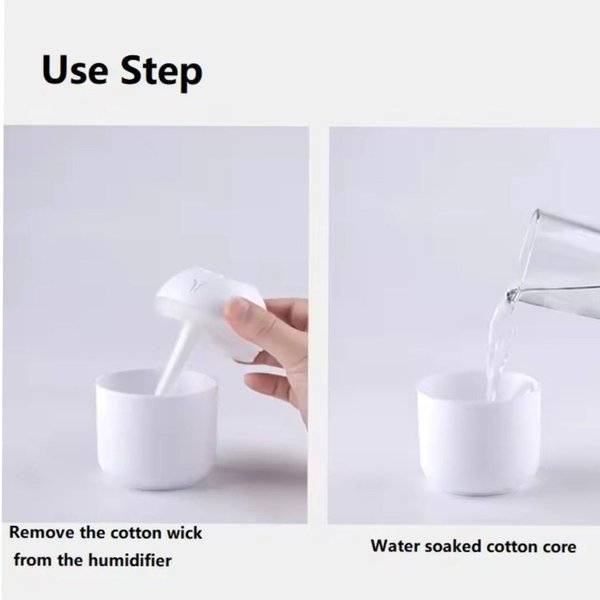 Use Step

Remove the cotton wick from the humidifier

Water soaked cotton core