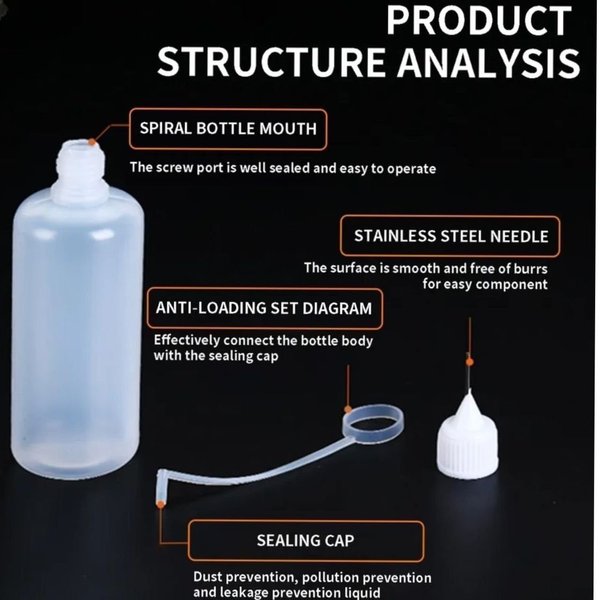 PRODUCT STRUCTURE ANALYSIS

SPIRAL BOTTLE MOUTH

The screw port is well sealed and easy to operate

STAINLESS STEEL NEEDLE

The surface is smooth and free of burrs for easy component

ANTI-LOADING SET DIAGRAM

Effectively connect the bottle body with the sealing cap

SEALING CAP

Dust prevention, pollution prevention and leakage prevention liquid