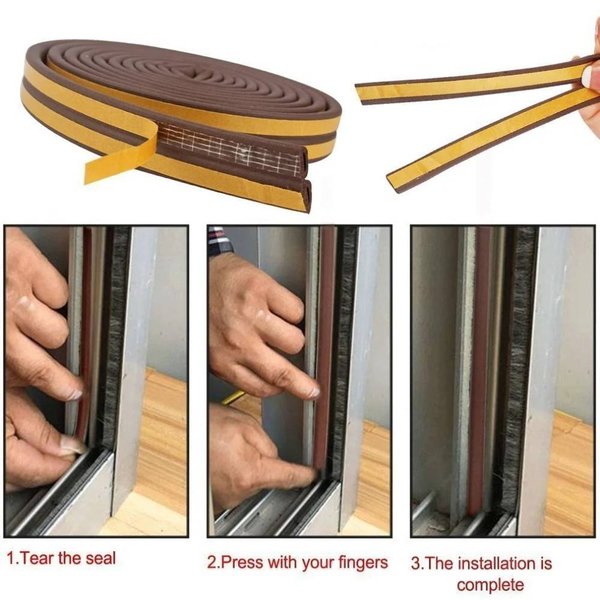 1.Tear the seal

2.Press with your fingers

3.The installation is complete