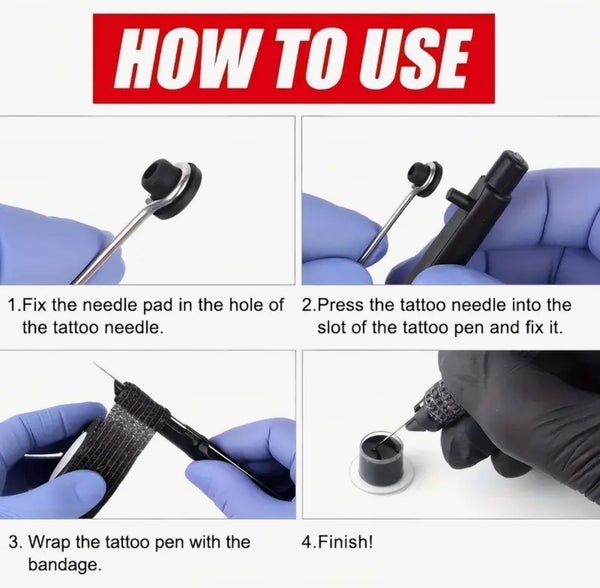 HOW TO USE

1.Fix the needle pad in the hole of the tattoo needle.

2.Press the tattoo needle into the slot of the tattoo pen and fix it.

3. Wrap the tattoo pen with the bandage.

4.Finish!