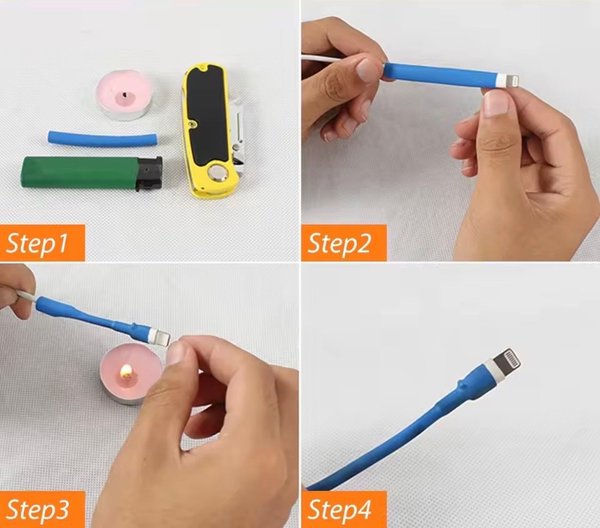 Step1

Step2

Step3

Step4