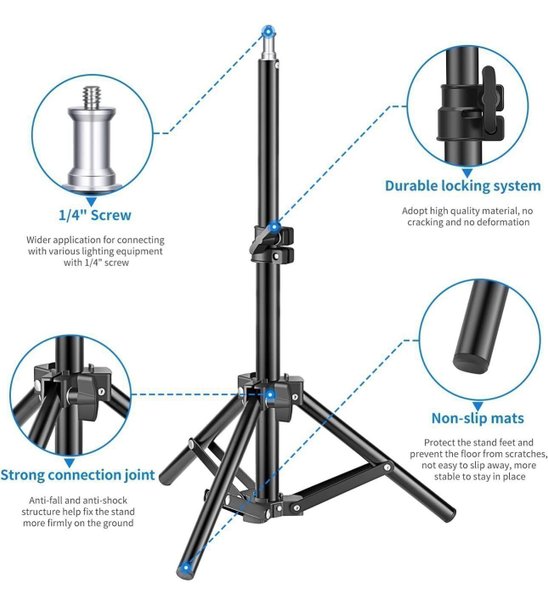 1/4" Screw

Wider application for connecting with various lighting equipment with 1/4" screw

Durable locking system

Adopt high quality material, no cracking and no deformation

Strong connection joint

Anti-fall and anti-shock structure help fix the stand more firmly on the ground

Non-slip mats

Protect the stand feet and prevent the floor from scratches, not easy to slip away, more stable to stay in place