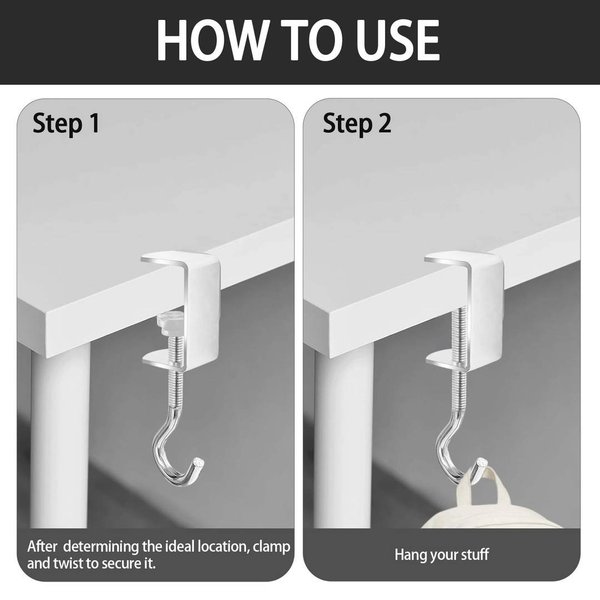 HOW TO USE

Step 1

After determining the ideal location, clamp and twist to secure it.

Step 2

Hang your stuff