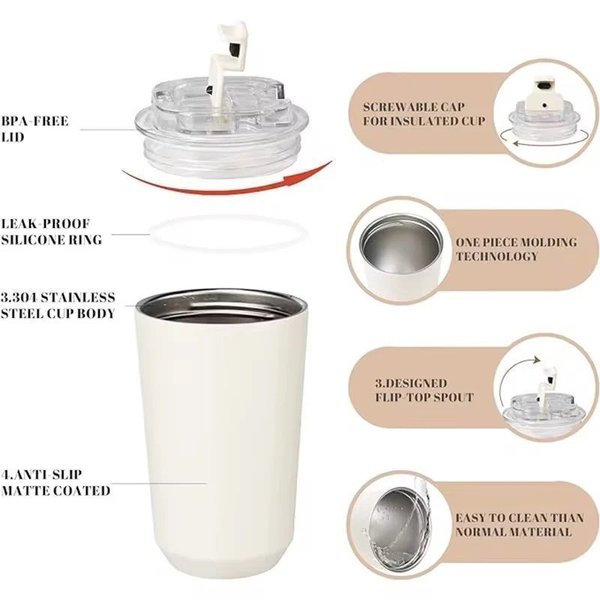 BPA-FREE LID

LEAK-PROOF SILICONE RING

3.304 STAINLESS STEEL CUP BODY

4.ANTI-SLIP MATTE COATED

SCREWABLE CAP FOR INSULATED CUP

ONE PIECE MOLDING TECHNOLOGY

3.DESIGNED FLIP-TOP SPOUT

EASY TO CLEAN THAN NORMAL MATERIAL