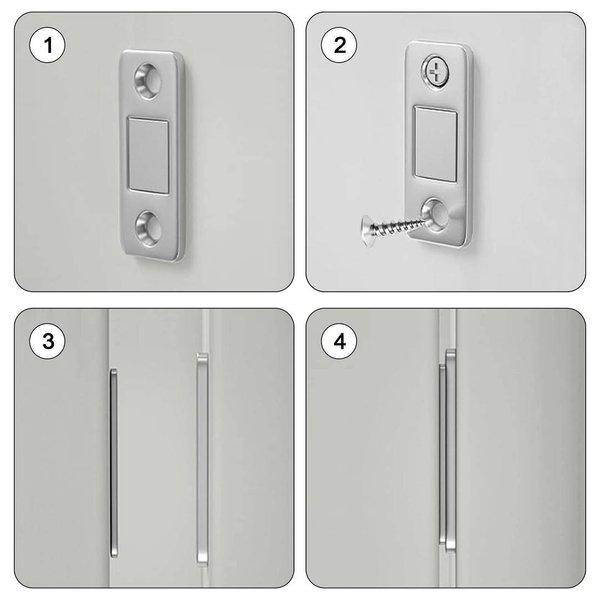 1

2

3

4