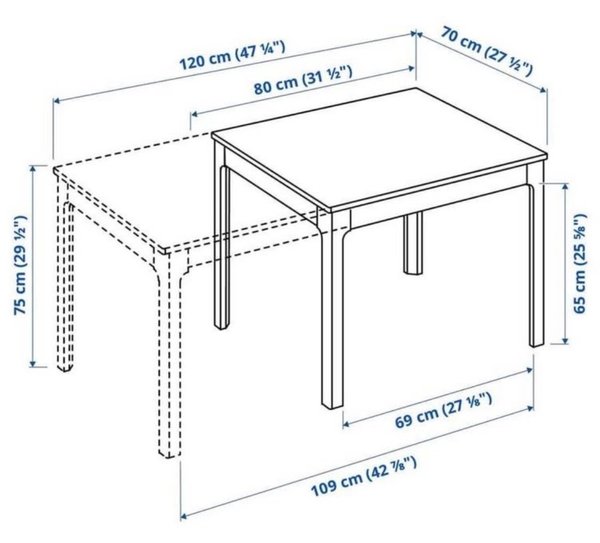 120 cm (47 ¼")
70 cm (27 ½")
80 cm (31 ½")
75 cm (29 ½")
65 cm (25 ⅝")
69 cm (27 ⅛")
109 cm (42 ⅞")