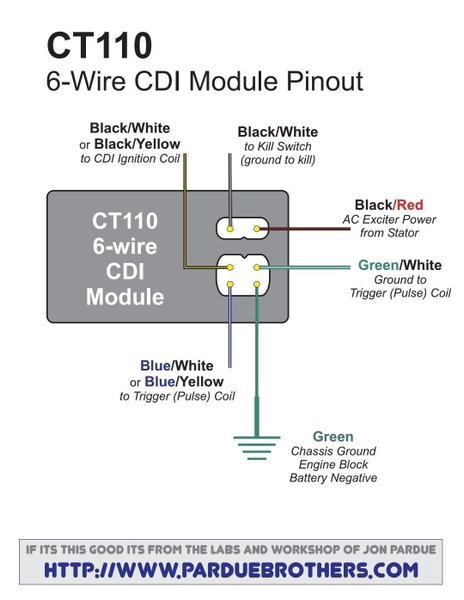 CT110
6-Wire CDI Module Pinout

Black/White
or Black/Yellow
to CDI Ignition Coil

Black/White
to Kill Switch
(ground to kill)

CT110
6-wire
CDI
Module

Black/Red
AC Exciter Power
from Stator

Green/White
Ground to
Trigger (Pulse) Coil

Blue/White
or Blue/Yellow
to Trigger (Pulse) Coil

Green
Chassis Ground
Engine Block
Battery Negative

IF ITS THIS GOOD ITS FROM THE LABS AND WORKSHOP OF JON PARDUE
HTTP://WWW.PARDUEBROTHERS.COM