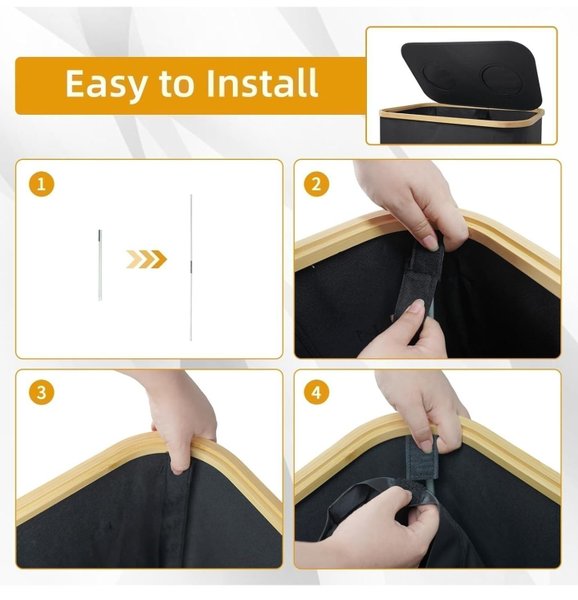 Easy to Install

1

2

3

4