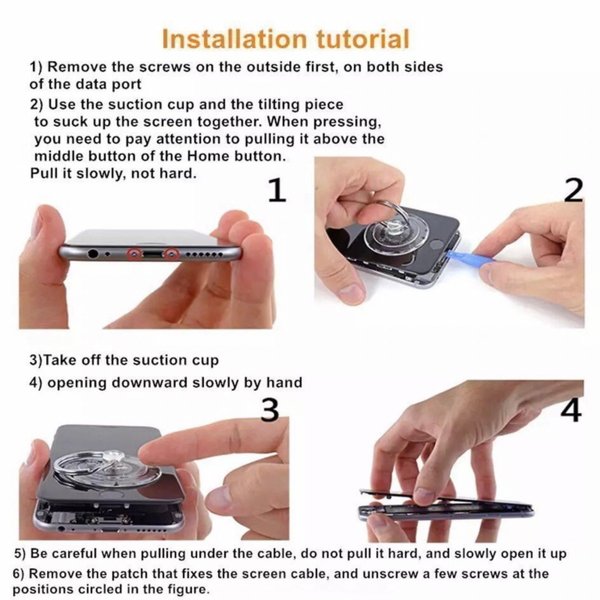 Installation tutorial

1) Remove the screws on the outside first, on both sides of the data port

2) Use the suction cup and the tilting piece to suck up the screen together. When pressing, you need to pay attention to pulling it above the middle button of the Home button. Pull it slowly, not hard.

1

2

3)Take off the suction cup

4) opening downward slowly by hand

3

4

5) Be careful when pulling under the cable, do not pull it hard, and slowly open it up

6) Remove the patch that fixes the screen cable, and unscrew a few screws at the positions circled in the figure.