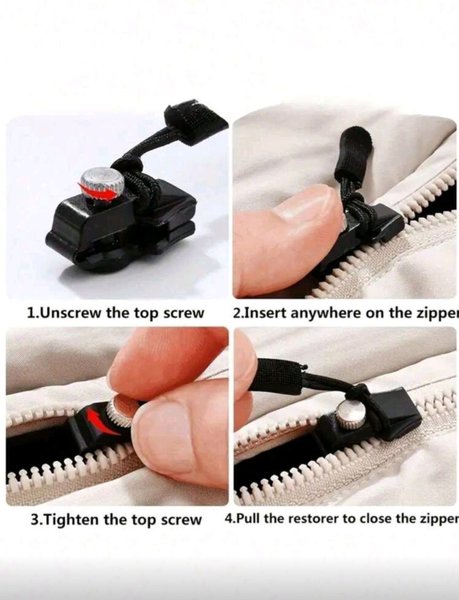 1.Unscrew the top screw

2.Insert anywhere on the zipper

3.Tighten the top screw

4.Pull the restorer to close the zipper