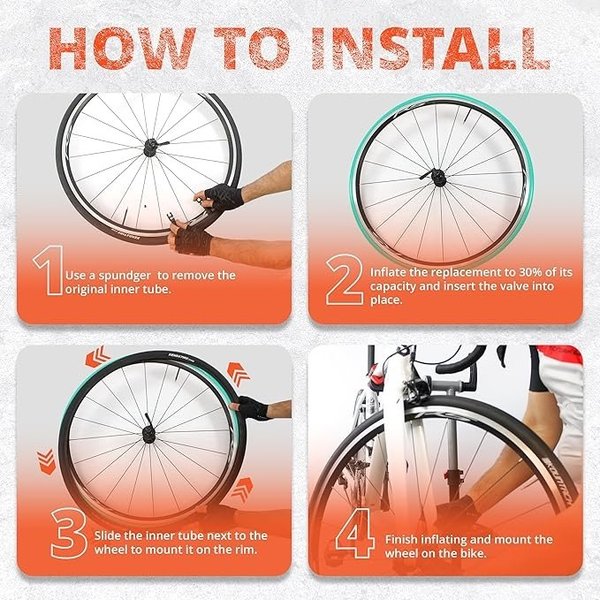 HOW TO INSTALL

1 Use a spundger to remove the original inner tube.

2 Inflate the replacement to 30% of its capacity and insert the valve into place.

3 Slide the inner tube next to the wheel to mount it on the rim.

4 Finish inflating and mount the wheel on the bike.