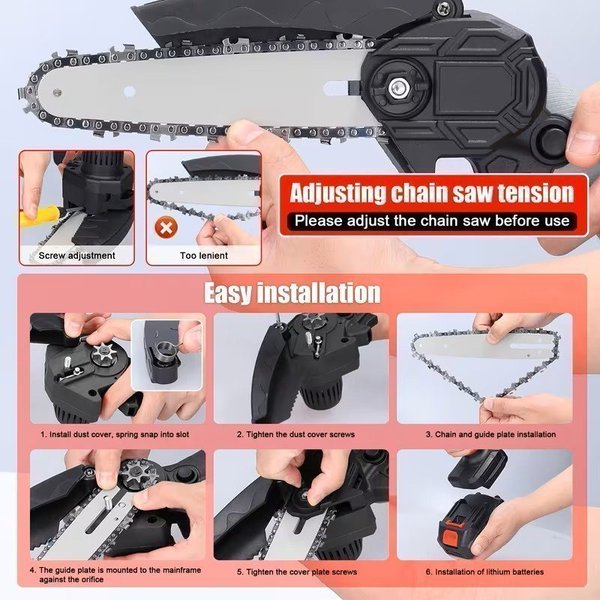 Screw adjustment

Too lenient

Adjusting chain saw tension

Please adjust the chain saw before use

Easy installation

1. Install dust cover, spring snap into slot

2. Tighten the dust cover screws

3. Chain and guide plate installation

4. The guide plate is mounted to the mainframe against the orifice

5. Tighten the cover plate screws

6. Installation of lithium batteries