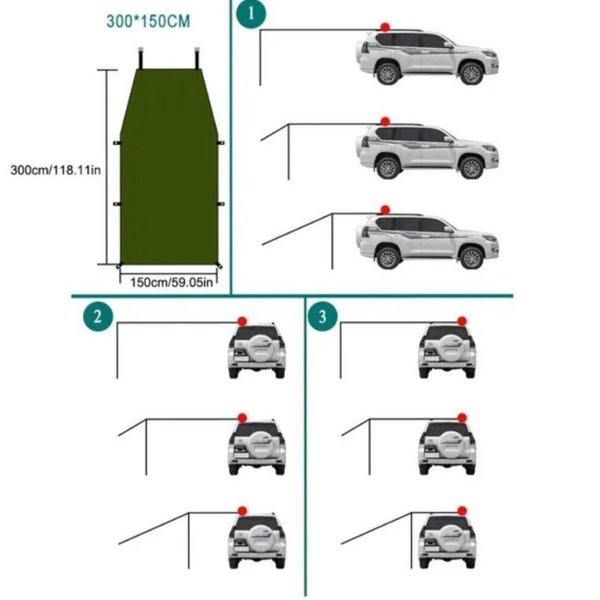 300*150CM

300cm/118.11in

150cm/59.05in

1

2

3