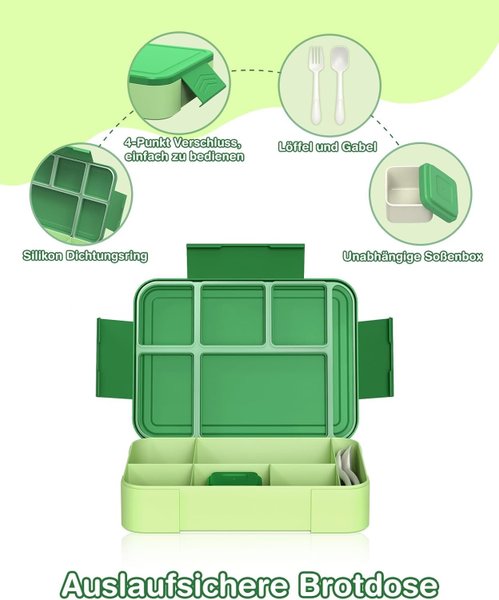 4-Punkt Verschluss, einfach zu bedienen

Löffel und Gabel

Silikon Dichtungsring

Unabhängige Soßenbox

Auslaufsichere Brotdose