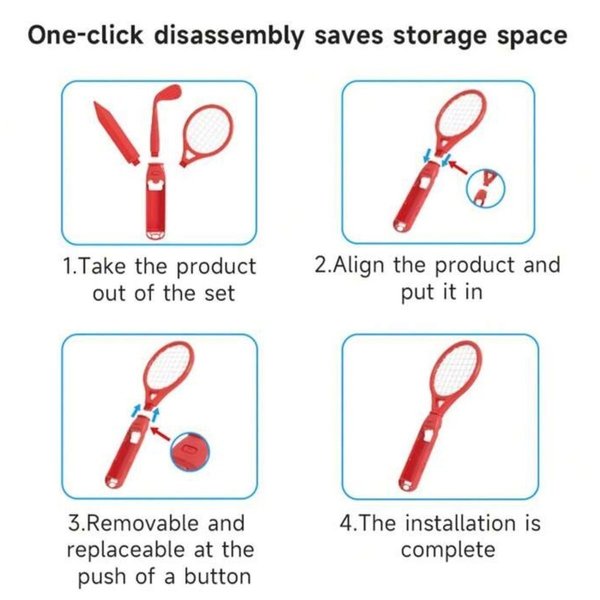 One-click disassembly saves storage space

1.Take the product out of the set

2.Align the product and put it in

3.Removable and replaceable at the push of a button

4.The installation is complete